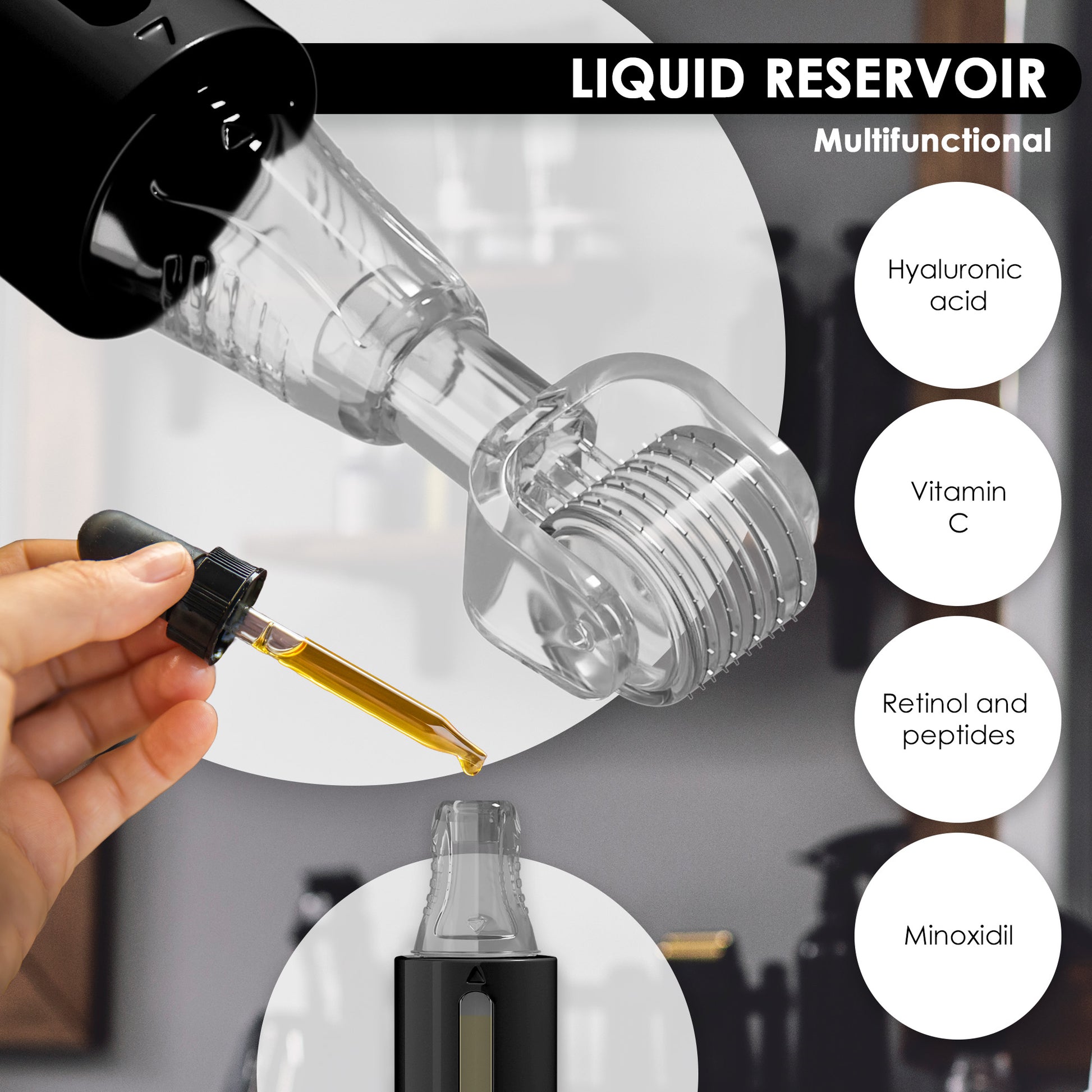 LIQUID RESERVOIR

Multifunctional

Hyaluronic acid

Vitamin C

Retinol and peptides

Minoxidil